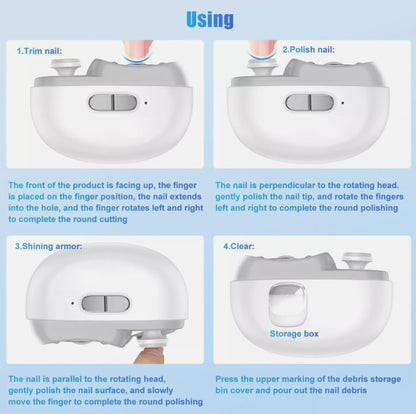 Using

1.Trim nail:

The front of the product is facing up, the finger is placed on the finger position, the nail extends into the hole, and the finger rotates left and right to complete the round cutting

2.Polish nail:

The nail is perpendicular to the rotating head. gently polish the nail tip, and rotate the fingers left and right to complete the round polishing

3.Shining armor:

The nail is parallel to the rotating head, gently polish the nail surface, and slowly move the finger to complete the round polishing

4.Clear:

Storage box

Press the upper marking of the debris storage bin cover and pour out the nail debris